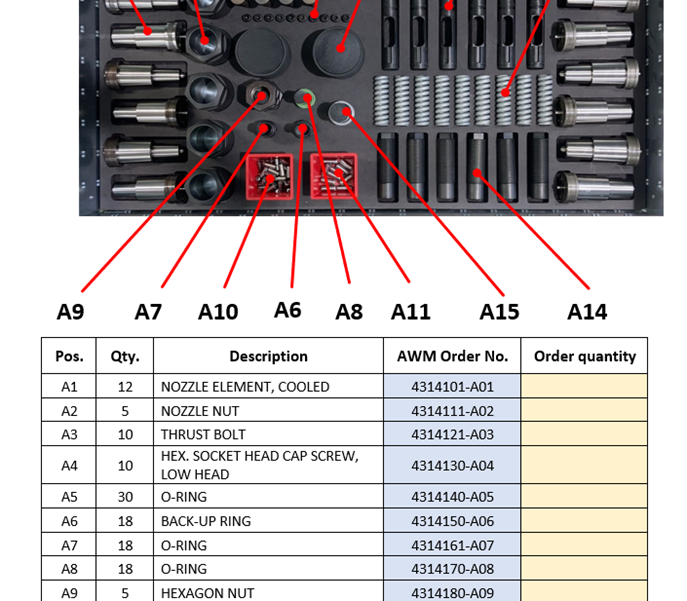 A9 A7 A10 A6 A8 A11 A15 A14

| Pos. | Qty. | Description | AWM Order No. | Order quantity |
|---|---|---|---|---|
| A1 | 12 | NOZZLE ELEMENT, COOLED | 4314101-A01 | |
| A2 | 5 | NOZZLE NUT | 4314111-A02 | |
| A3 | 10 | THRUST BOLT | 4314121-A03 | |
| A4 | 10 | HEX. SOCKET HEAD CAP SCREW, LOW HEAD | 4314130-A04 | |
| A5 | 30 | O-RING | 4314140-A05 | |
| A6 | 18 | BACK-UP RING | 4314150-A06 | |
| A7 | 18 | O-RING | 4314161-A07 | |
| A8 | 18 | O-RING | 4314170-A08 | |
| A9 | 5 | HEXAGON NUT | 4314180-A09 | |